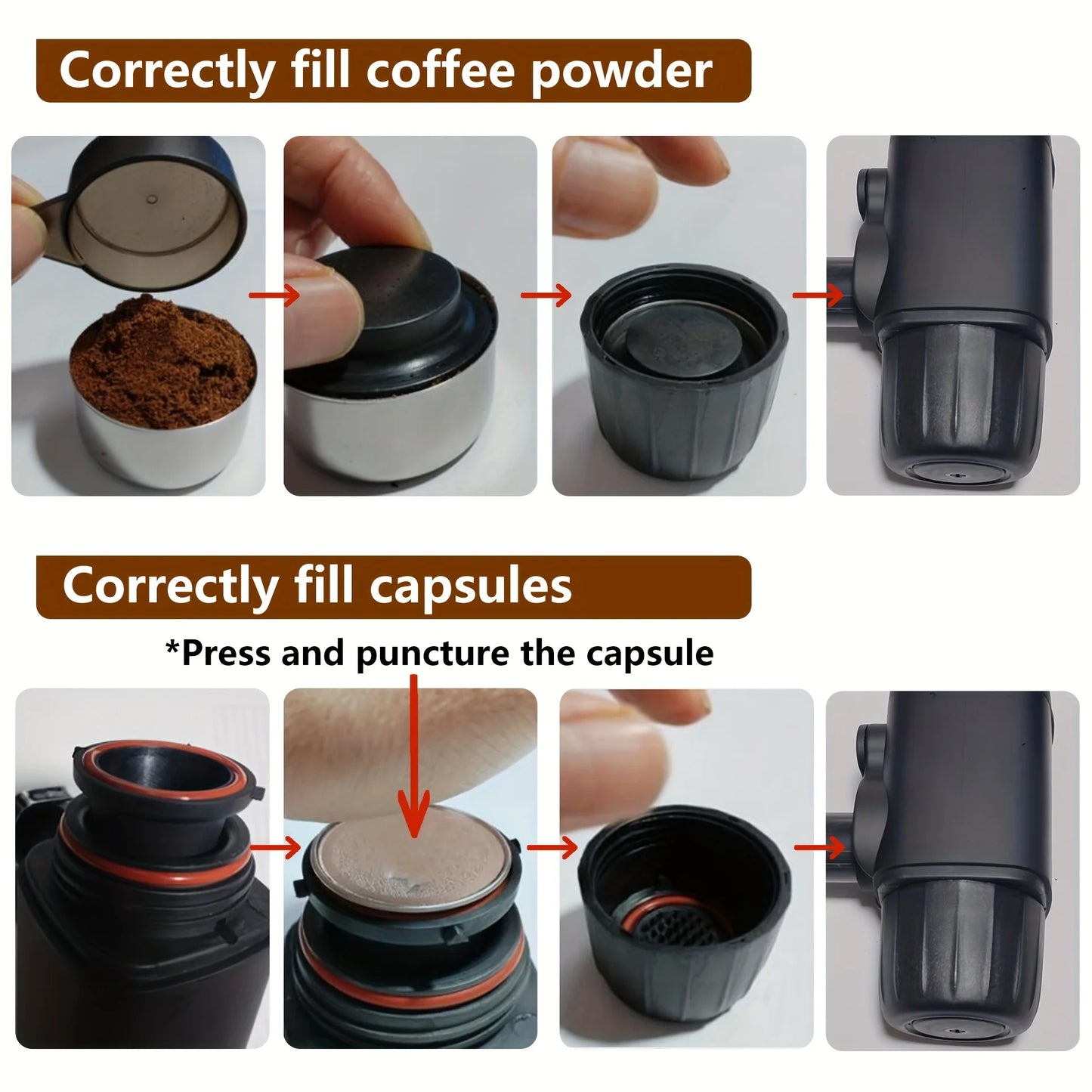 Correctly fill coffee powder

Correctly fill capsules

*Press and puncture the capsule